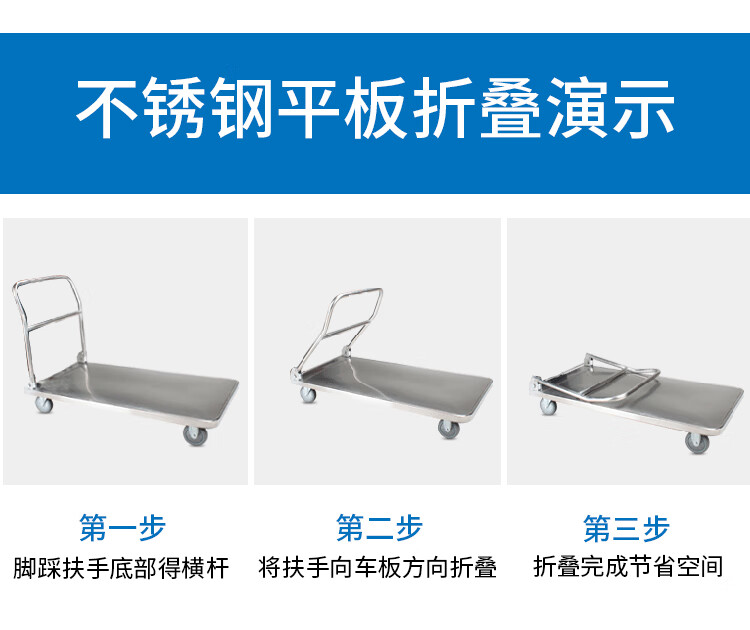 不锈钢平板折叠演示

第一步
脚踩扶手底部得横杆

第二步
将扶手向车板方向折叠

第三步
折叠完成节省空间