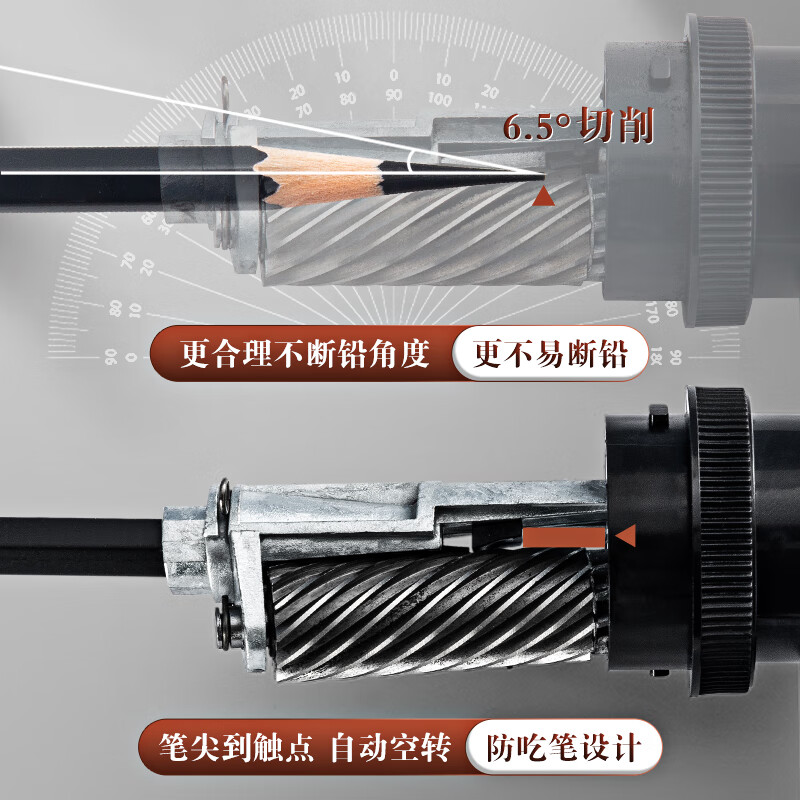 6.5° 切削

更合理不断铅角度

更不易断铅

笔尖到触点 自动空转

防吃笔设计