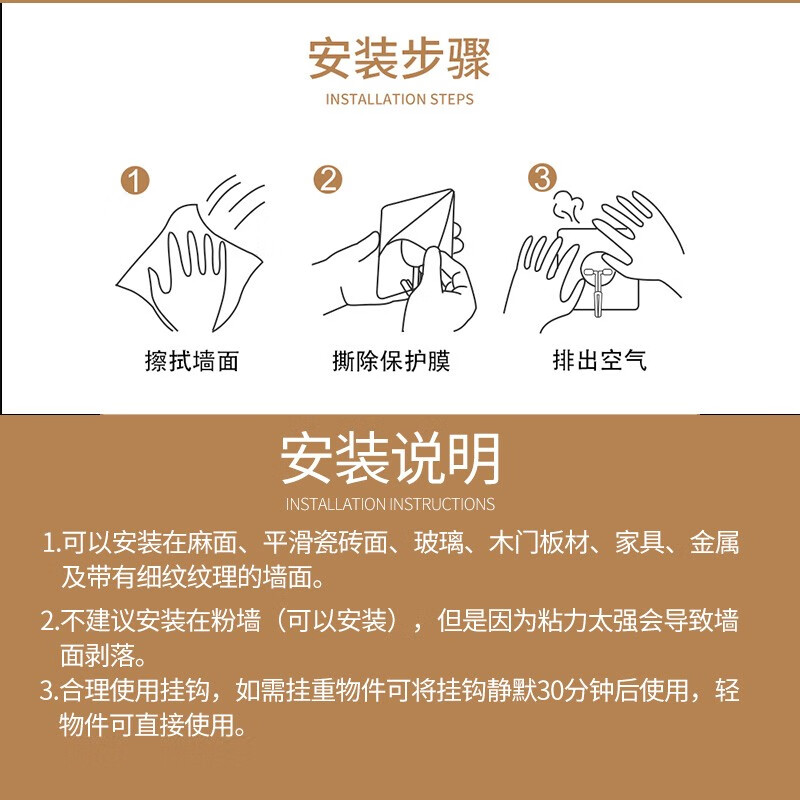 安装步骤

INSTALLATION STEPS

1

擦拭墙面

2

撕除保护膜

3

排出空气

安装说明

INSTALLATION INSTRUCTIONS

1.可以安装在麻面、平滑瓷砖面、玻璃、木门板材、家具、金属及带有细纹纹理的墙面。

2.不建议安装在粉墙（可以安装），但是因为粘力太强会导致墙面剥落。

3.合理使用挂钩，如需挂重物件可将挂钩静默30分钟后使用，轻物件可直接使用。