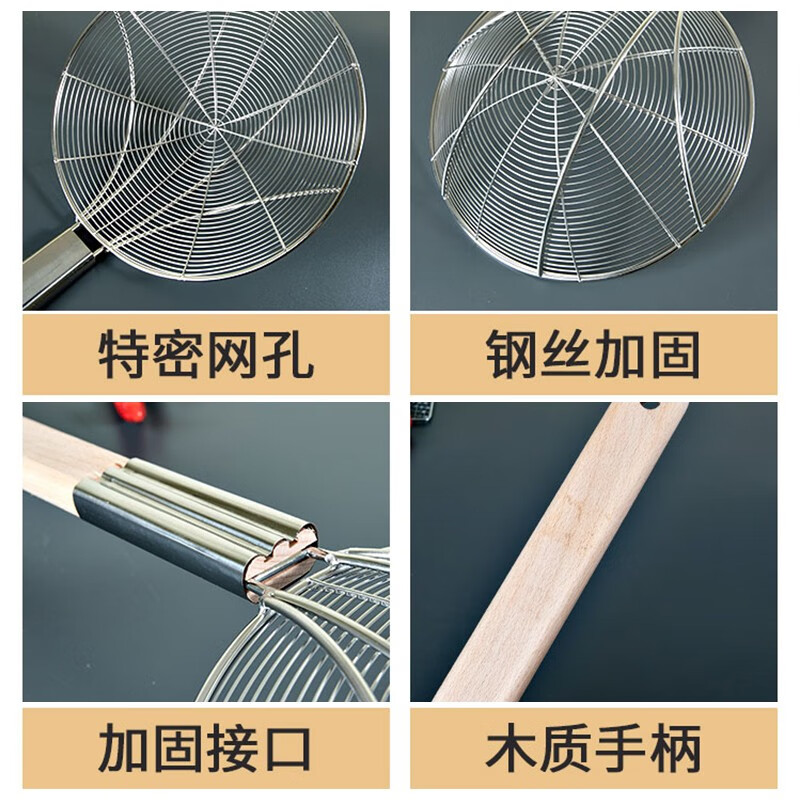 特密网孔

钢丝加固

加固接口

木质手柄