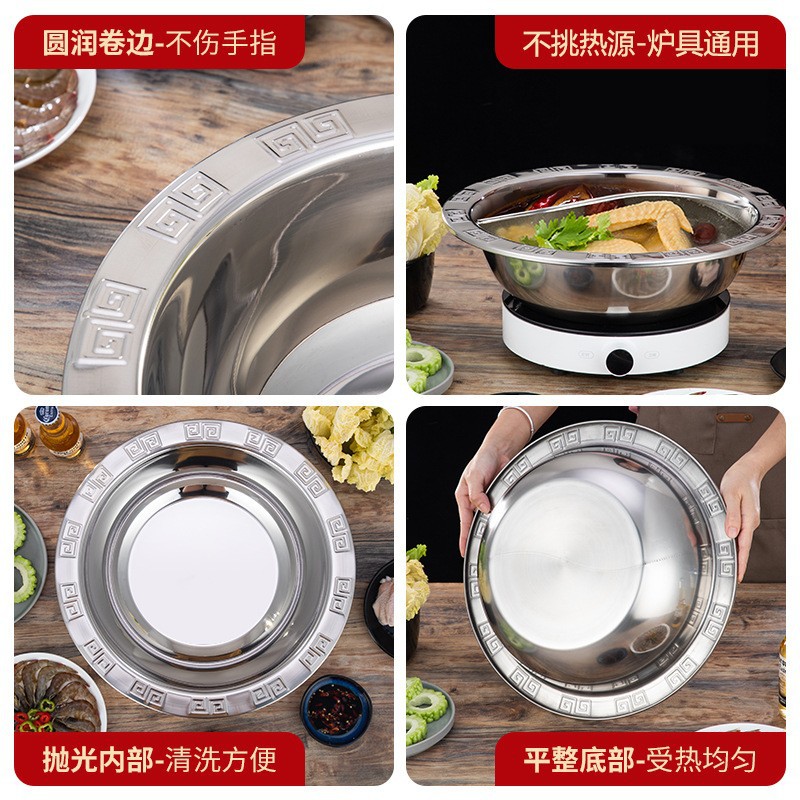 圆润卷边-不伤手指

不挑热源-炉具通用

抛光内部-清洗方便

平整底部-受热均匀