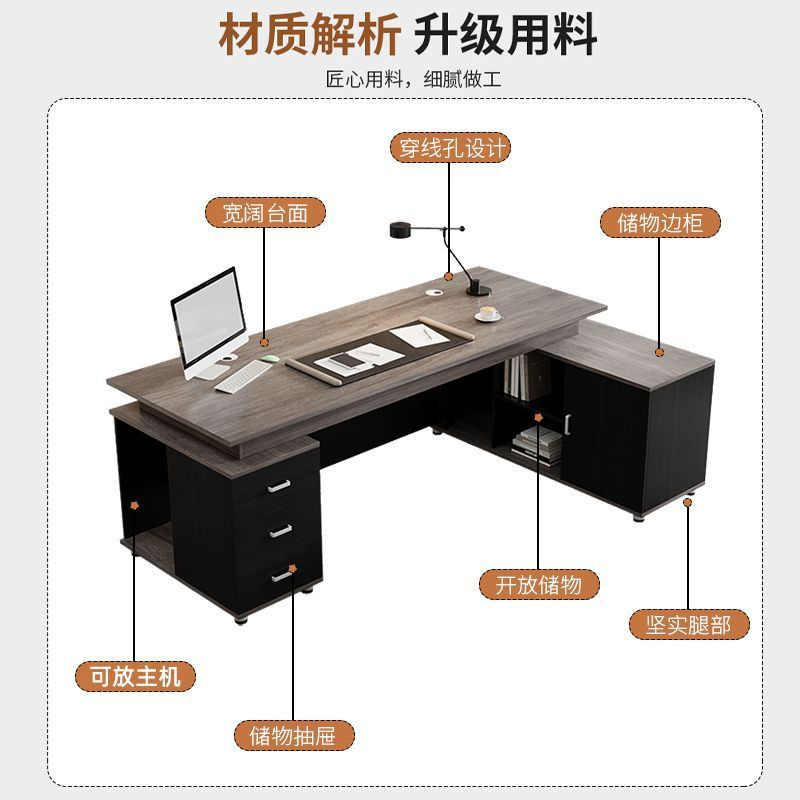 材质解析 升级用料

匠心用料，细腻做工

穿线孔设计

宽阔台面

储物边柜

开放储物

坚实腿部

可放主机

储物抽屉